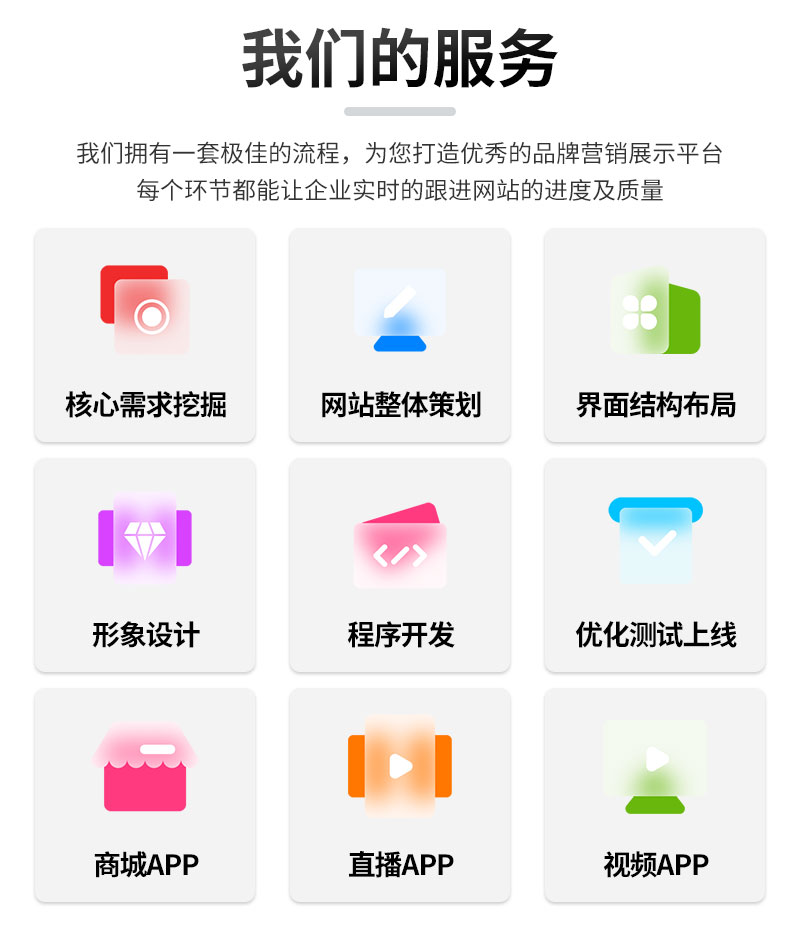 我们的服务

我们拥有一套极佳的流程，为您打造优秀的品牌营销展示平台
每个环节都能让企业实时的跟进网站的进度及质量

核心需求挖掘

网站整体策划

界面结构布局

形象设计

程序开发

优化测试上线

商城APP

直播APP

视频APP