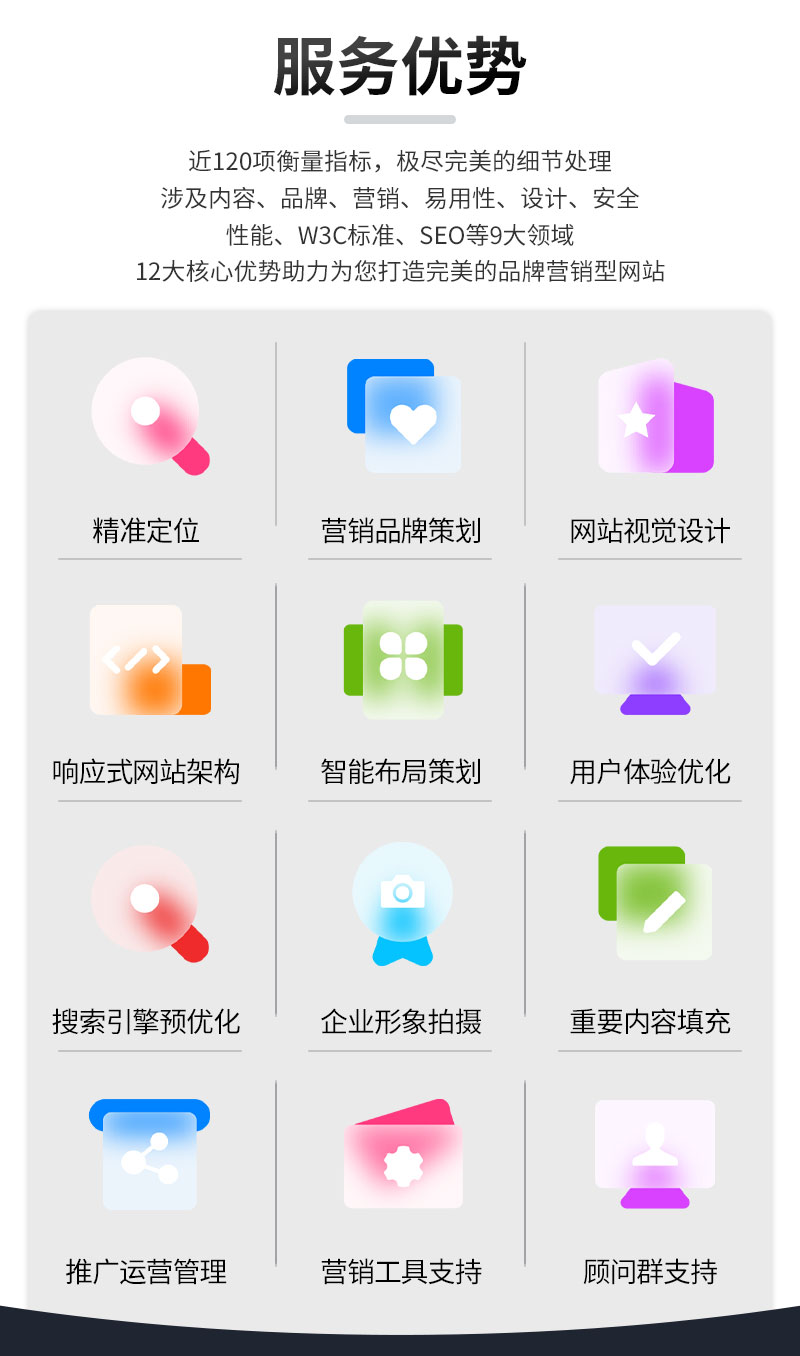 服务优势

近120项衡量指标，极尽完美的细节处理
涉及内容、品牌、营销、易用性、设计、安全
性能、W3C标准、SEO等9大领域
12大核心优势助力为您打造完美的品牌营销型网站

精准定位

营销品牌策划

网站视觉设计

响应式网站架构

智能布局策划

用户体验优化

搜索引擎预优化

企业形象拍摄

重要内容填充

推广运营管理

营销工具支持

顾问群支持